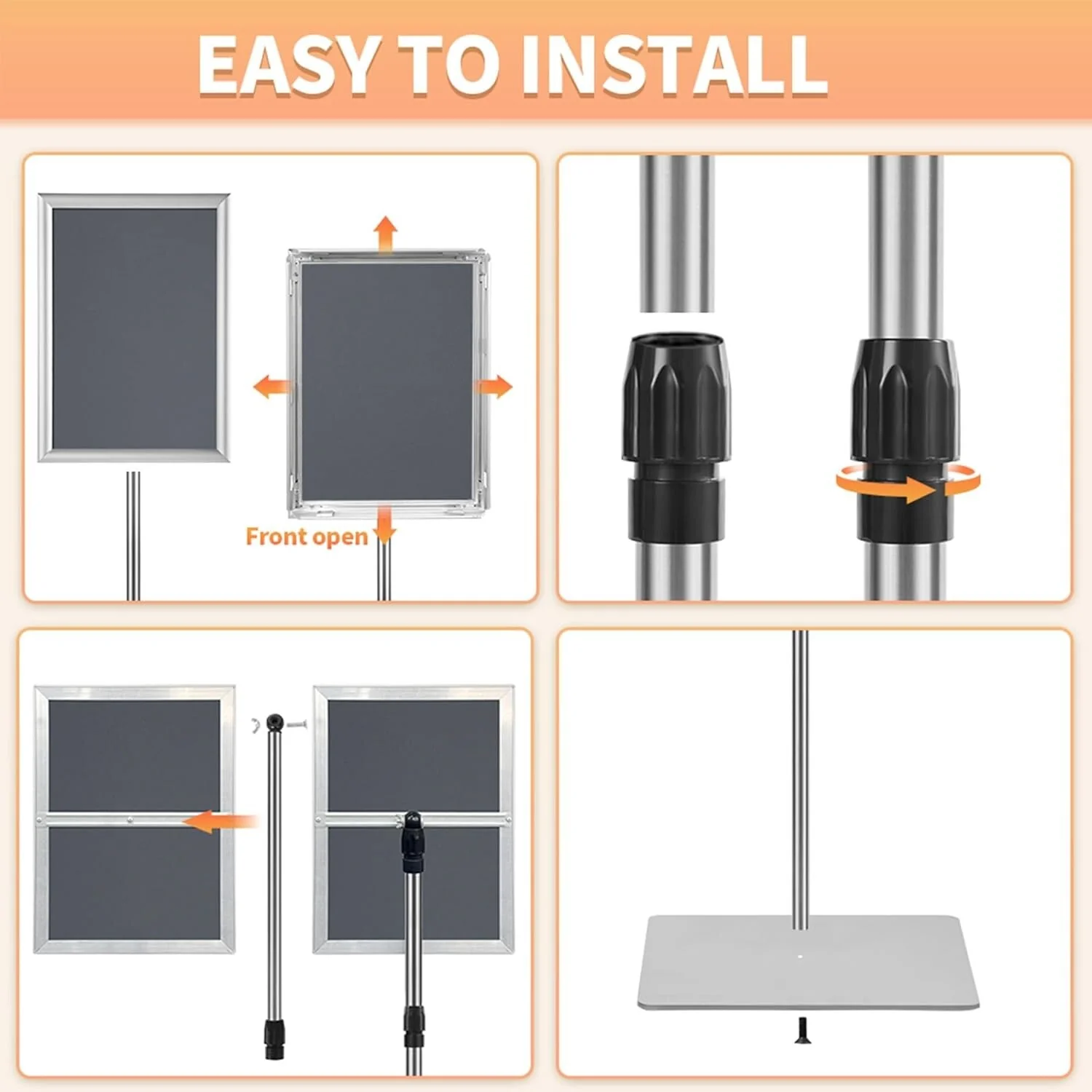 EASY TO INSTALL

Front open